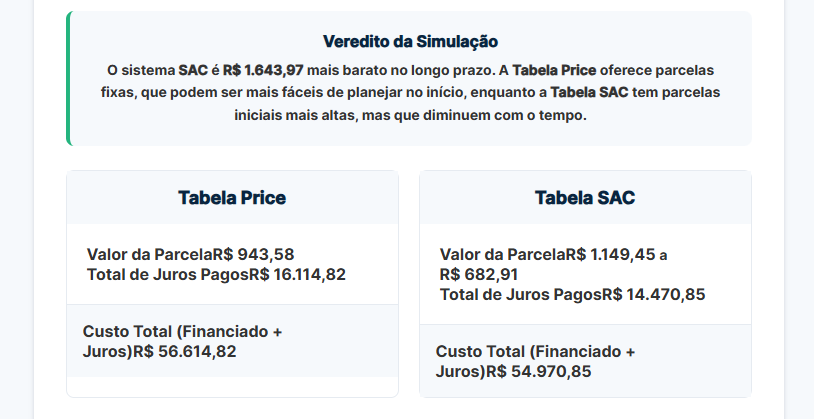 Veredito da Simulação

O sistema SAC é R$ 1.643,97 mais barato no longo prazo. A Tabela Price oferece parcelas fixas, que podem ser mais fáceis de planejar no início, enquanto a Tabela SAC tem parcelas iniciais mais altas, mas que diminuem com o tempo.

Tabela Price

Valor da ParcelaR$ 943,58
Total de Juros PagosR$ 16.114,82

Custo Total (Financiado + Juros)R$ 56.614,82

Tabela SAC

Valor da ParcelaR$ 1.149,45 a R$ 682,91
Total de Juros PagosR$ 14.470,85

Custo Total (Financiado + Juros)R$ 54.970,85